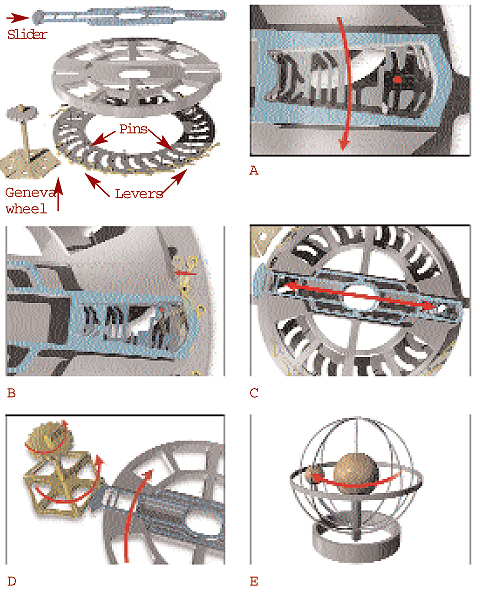 Slider

Pins

Geneva wheel

Levers

A

B

C

D

E